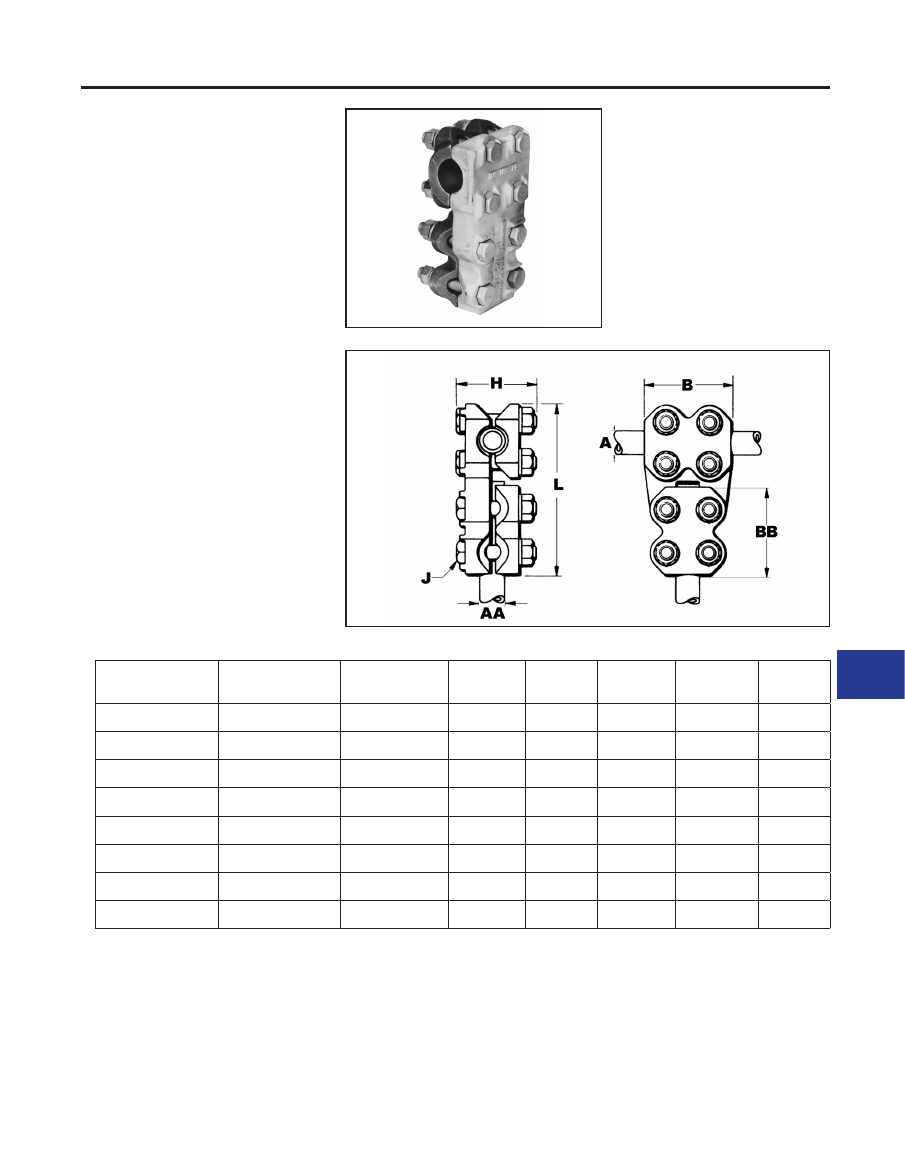 H

B

A

L

BB

J

AA